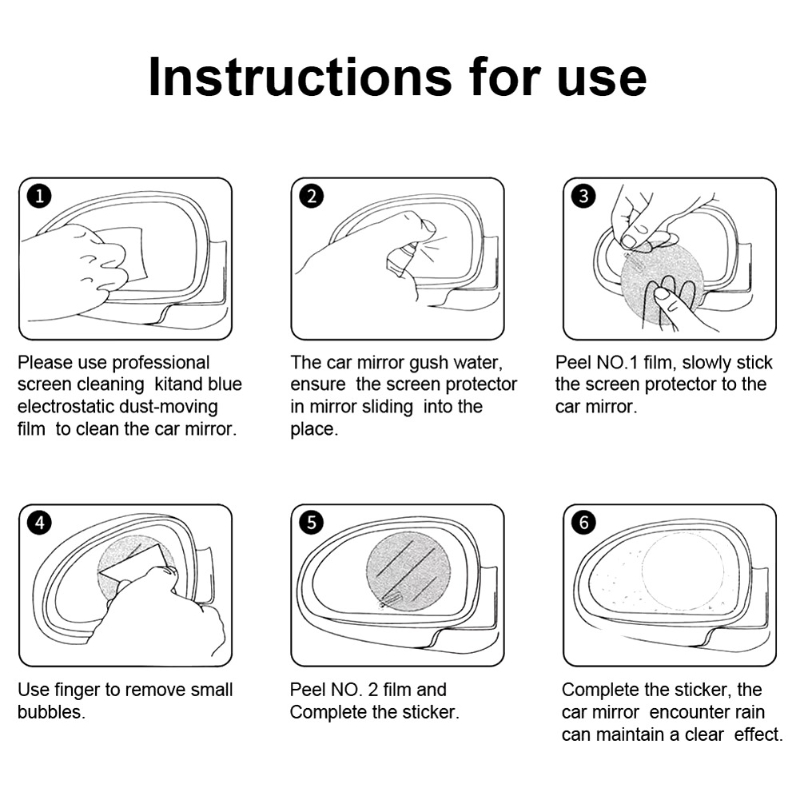 Instructions for use

1

Please use professional screen cleaning kitand blue electrostatic dust-moving film to clean the car mirror.

2

The car mirror gush water, ensure the screen protector in mirror sliding into the place.

3

Peel NO.1 film, slowly stick the screen protector to the car mirror.

4

Use finger to remove small bubbles.

5

Peel NO. 2 film and Complete the sticker.

6

Complete the sticker, the car mirror encounter rain can maintain a clear effect.